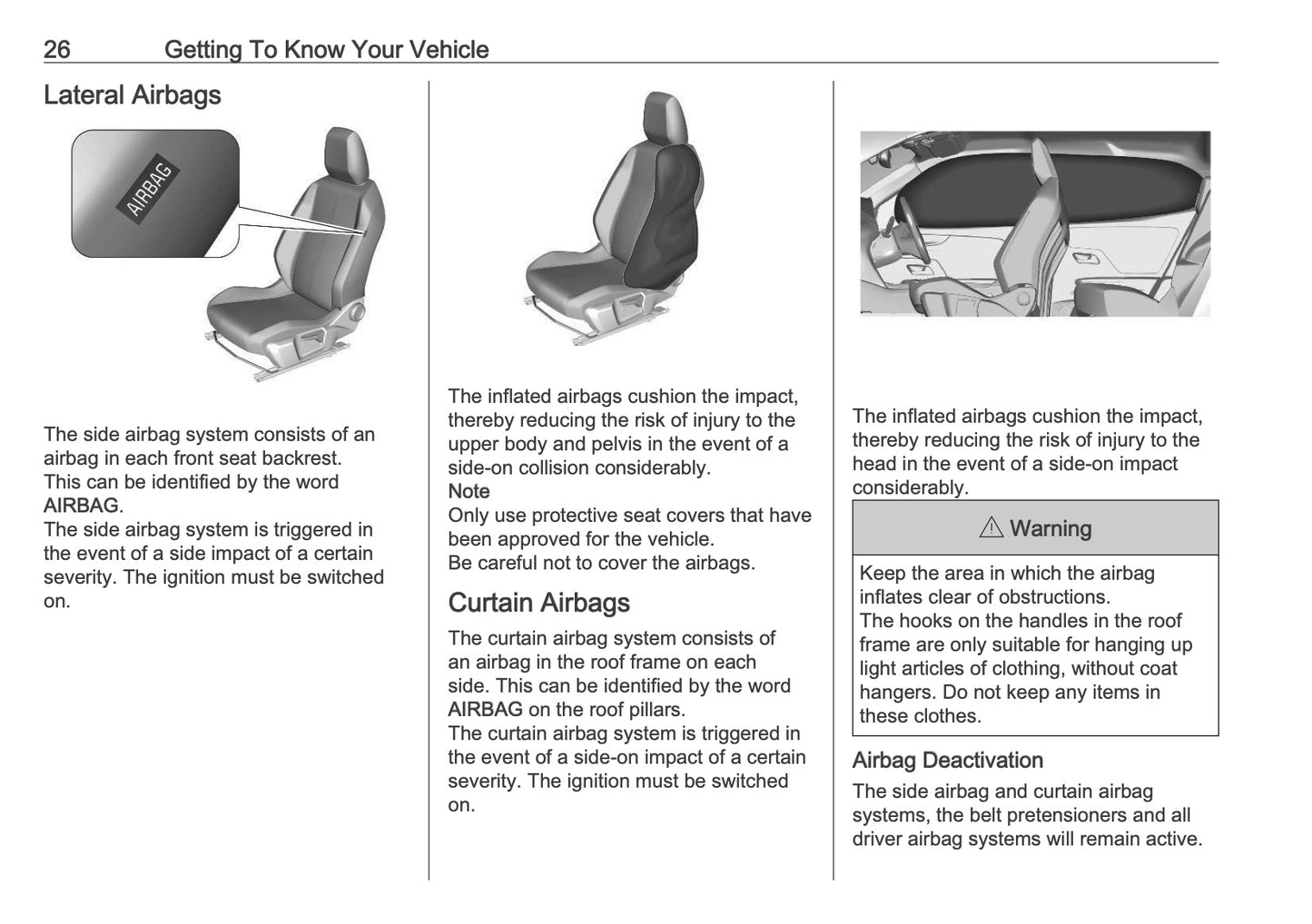 26 Getting To Know Your Vehicle

Lateral Airbags

AIRBAG

The side airbag system consists of an airbag in each front seat backrest. This can be identified by the word AIRBAG.
The side airbag system is triggered in the event of a side impact of a certain severity. The ignition must be switched on.

The inflated airbags cushion the impact, thereby reducing the risk of injury to the upper body and pelvis in the event of a side-on collision considerably.
Note
Only use protective seat covers that have been approved for the vehicle.
Be careful not to cover the airbags.

Curtain Airbags

The curtain airbag system consists of an airbag in the roof frame on each side. This can be identified by the word AIRBAG on the roof pillars.
The curtain airbag system is triggered in the event of a side-on impact of a certain severity. The ignition must be switched on.

The inflated airbags cushion the impact, thereby reducing the risk of injury to the head in the event of a side-on impact considerably.

⚠ Warning

Keep the area in which the airbag inflates clear of obstructions.
The hooks on the handles in the roof frame are only suitable for hanging up light articles of clothing, without coat hangers. Do not keep any items in these clothes.

Airbag Deactivation

The side airbag and curtain airbag systems, the belt pretensioners and all driver airbag systems will remain active.