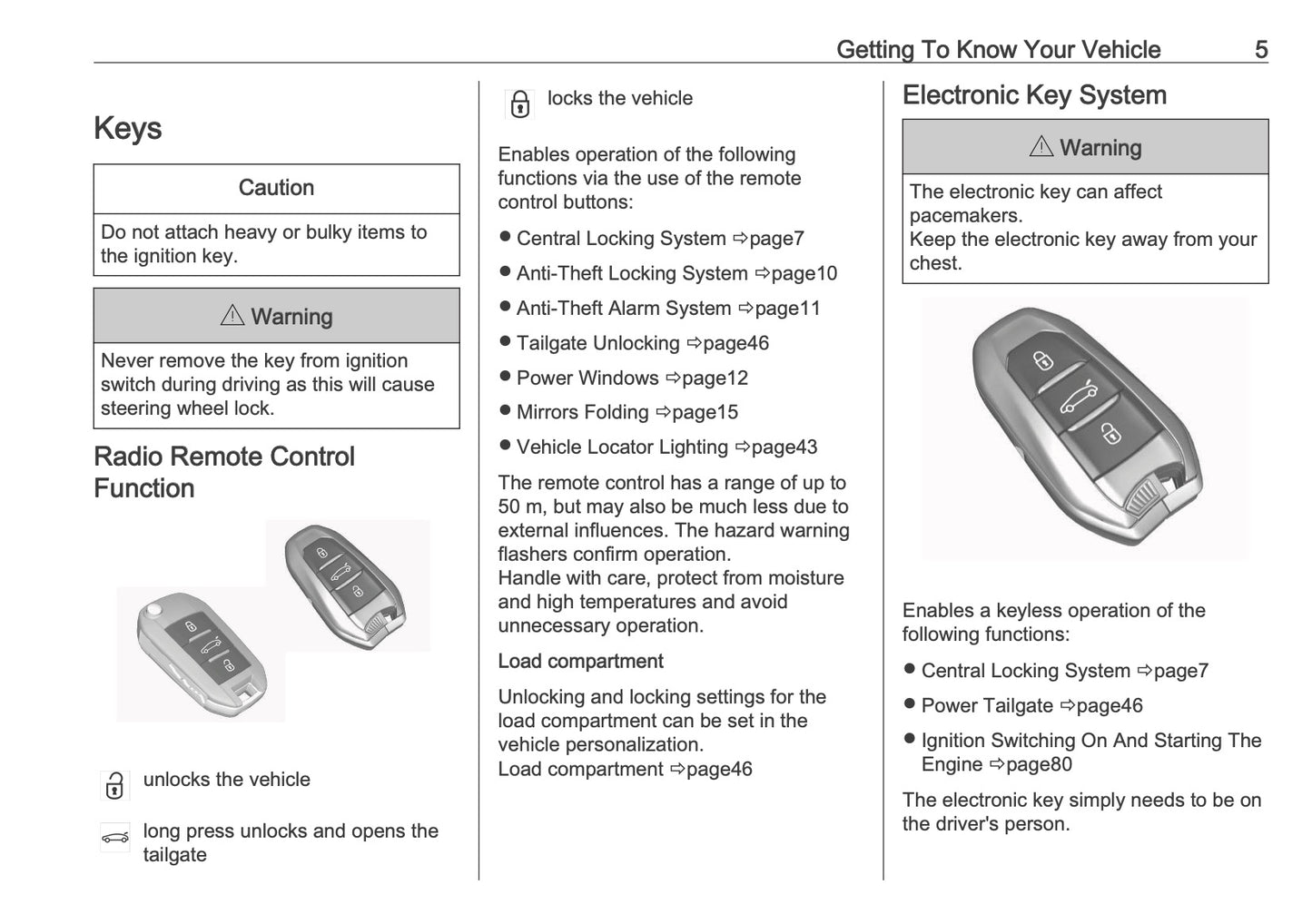 Getting To Know Your Vehicle 5

Keys

Caution

Do not attach heavy or bulky items to the ignition key.

⚠ Warning

Never remove the key from ignition switch during driving as this will cause steering wheel lock.

Radio Remote Control Function

unlocks the vehicle

long press unlocks and opens the tailgate

locks the vehicle

Enables operation of the following functions via the use of the remote control buttons:

● Central Locking System ⇨page7

● Anti-Theft Locking System ⇨page10

● Anti-Theft Alarm System ⇨page11

● Tailgate Unlocking ⇨page46

● Power Windows ⇨page12

● Mirrors Folding ⇨page15

● Vehicle Locator Lighting ⇨page43

The remote control has a range of up to 50 m, but may also be much less due to external influences. The hazard warning flashers confirm operation.
Handle with care, protect from moisture and high temperatures and avoid unnecessary operation.

Load compartment

Unlocking and locking settings for the load compartment can be set in the vehicle personalization.
Load compartment ⇨page46

Electronic Key System

⚠ Warning

The electronic key can affect pacemakers.
Keep the electronic key away from your chest.

Enables a keyless operation of the following functions:

● Central Locking System ⇨page7

● Power Tailgate ⇨page46

● Ignition Switching On And Starting The Engine ⇨page80

The electronic key simply needs to be on the driver's person.