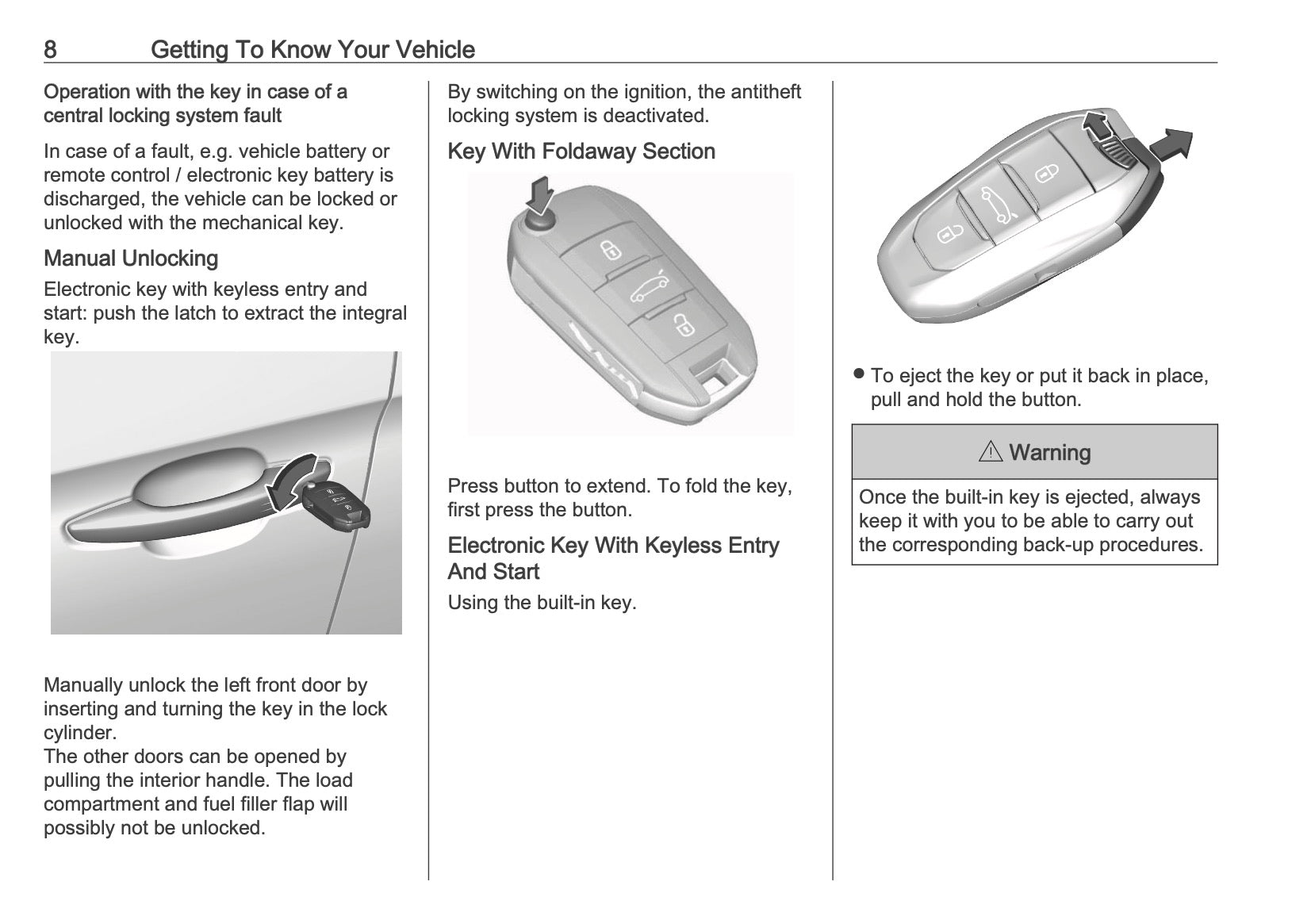 8 Getting To Know Your Vehicle

Operation with the key in case of a central locking system fault

In case of a fault, e.g. vehicle battery or remote control / electronic key battery is discharged, the vehicle can be locked or unlocked with the mechanical key.

Manual Unlocking

Electronic key with keyless entry and start: push the latch to extract the integral key.

Manually unlock the left front door by inserting and turning the key in the lock cylinder.
The other doors can be opened by pulling the interior handle. The load compartment and fuel filler flap will possibly not be unlocked.

By switching on the ignition, the antitheft locking system is deactivated.

Key With Foldaway Section

Press button to extend. To fold the key, first press the button.

Electronic Key With Keyless Entry And Start

Using the built-in key.

● To eject the key or put it back in place, pull and hold the button.

⚠ Warning

Once the built-in key is ejected, always keep it with you to be able to carry out the corresponding back-up procedures.