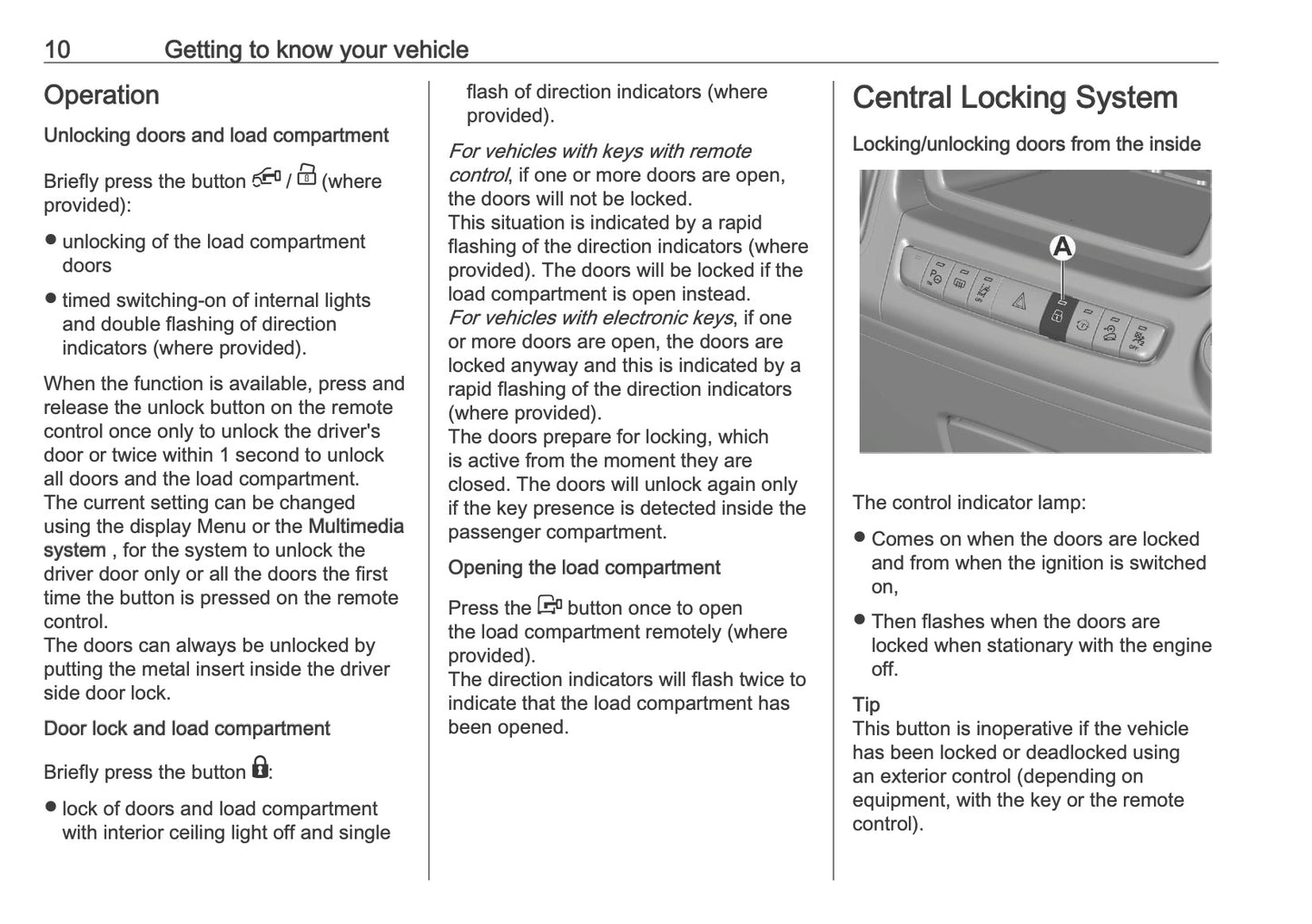 10 Getting to know your vehicle

Operation

Unlocking doors and load compartment

Briefly press the button / (where provided):

● unlocking of the load compartment doors

● timed switching-on of internal lights and double flashing of direction indicators (where provided).

When the function is available, press and release the unlock button on the remote control once only to unlock the driver's door or twice within 1 second to unlock all doors and the load compartment.
The current setting can be changed using the display Menu or the Multimedia system , for the system to unlock the driver door only or all the doors the first time the button is pressed on the remote control.
The doors can always be unlocked by putting the metal insert inside the driver side door lock.

Door lock and load compartment

Briefly press the button :

● lock of doors and load compartment with interior ceiling light off and single flash of direction indicators (where provided).

For vehicles with keys with remote control, if one or more doors are open, the doors will not be locked.
This situation is indicated by a rapid flashing of the direction indicators (where provided). The doors will be locked if the load compartment is open instead.
For vehicles with electronic keys, if one or more doors are open, the doors are locked anyway and this is indicated by a rapid flashing of the direction indicators (where provided).
The doors prepare for locking, which is active from the moment they are closed. The doors will unlock again only if the key presence is detected inside the passenger compartment.

Opening the load compartment

Press the button once to open the load compartment remotely (where provided).
The direction indicators will flash twice to indicate that the load compartment has been opened.

Central Locking System

Locking/unlocking doors from the inside

A

The control indicator lamp:

● Comes on when the doors are locked and from when the ignition is switched on,

● Then flashes when the doors are locked when stationary with the engine off.

Tip
This button is inoperative if the vehicle has been locked or deadlocked using an exterior control (depending on equipment, with the key or the remote control).