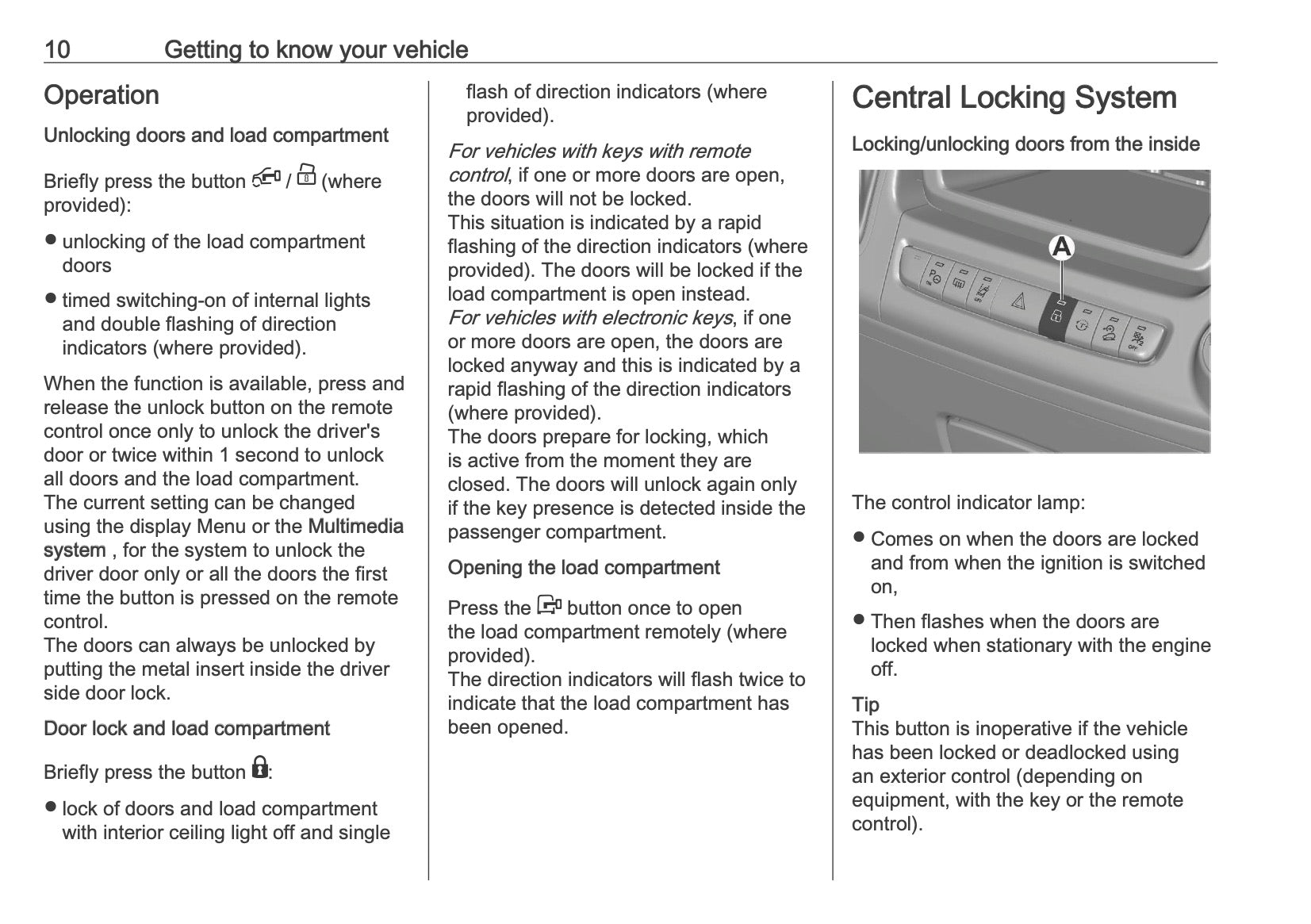 10 Getting to know your vehicle

Operation

Unlocking doors and load compartment

Briefly press the button / (where provided):

● unlocking of the load compartment doors

● timed switching-on of internal lights and double flashing of direction indicators (where provided).

When the function is available, press and release the unlock button on the remote control once only to unlock the driver's door or twice within 1 second to unlock all doors and the load compartment.
The current setting can be changed using the display Menu or the Multimedia system , for the system to unlock the driver door only or all the doors the first time the button is pressed on the remote control.
The doors can always be unlocked by putting the metal insert inside the driver side door lock.

Door lock and load compartment

Briefly press the button :

● lock of doors and load compartment with interior ceiling light off and single flash of direction indicators (where provided).

For vehicles with keys with remote control, if one or more doors are open, the doors will not be locked.
This situation is indicated by a rapid flashing of the direction indicators (where provided). The doors will be locked if the load compartment is open instead.
For vehicles with electronic keys, if one or more doors are open, the doors are locked anyway and this is indicated by a rapid flashing of the direction indicators (where provided).
The doors prepare for locking, which is active from the moment they are closed. The doors will unlock again only if the key presence is detected inside the passenger compartment.

Opening the load compartment

Press the button once to open the load compartment remotely (where provided).
The direction indicators will flash twice to indicate that the load compartment has been opened.

Central Locking System

Locking/unlocking doors from the inside

A

The control indicator lamp:

● Comes on when the doors are locked and from when the ignition is switched on,

● Then flashes when the doors are locked when stationary with the engine off.

Tip
This button is inoperative if the vehicle has been locked or deadlocked using an exterior control (depending on equipment, with the key or the remote control).