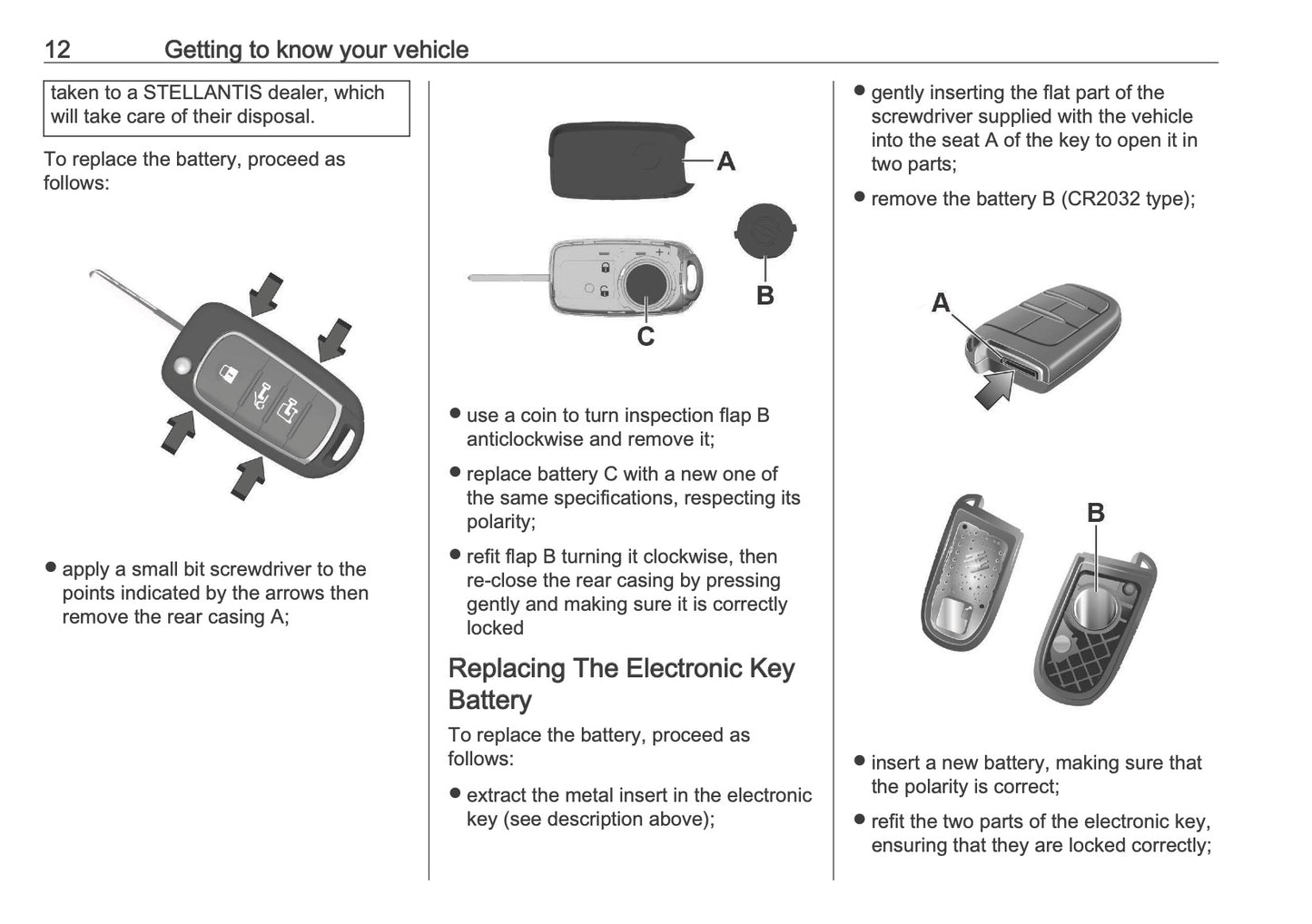 12 Getting to know your vehicle

taken to a STELLANTIS dealer, which will take care of their disposal.

To replace the battery, proceed as follows:

● apply a small bit screwdriver to the points indicated by the arrows then remove the rear casing A;

A

B

C

● use a coin to turn inspection flap B anticlockwise and remove it;

● replace battery C with a new one of the same specifications, respecting its polarity;

● refit flap B turning it clockwise, then re-close the rear casing by pressing gently and making sure it is correctly locked

Replacing The Electronic Key Battery

To replace the battery, proceed as follows:

● extract the metal insert in the electronic key (see description above);

● gently inserting the flat part of the screwdriver supplied with the vehicle into the seat A of the key to open it in two parts;

● remove the battery B (CR2032 type);

A

B

● insert a new battery, making sure that the polarity is correct;

● refit the two parts of the electronic key, ensuring that they are locked correctly;