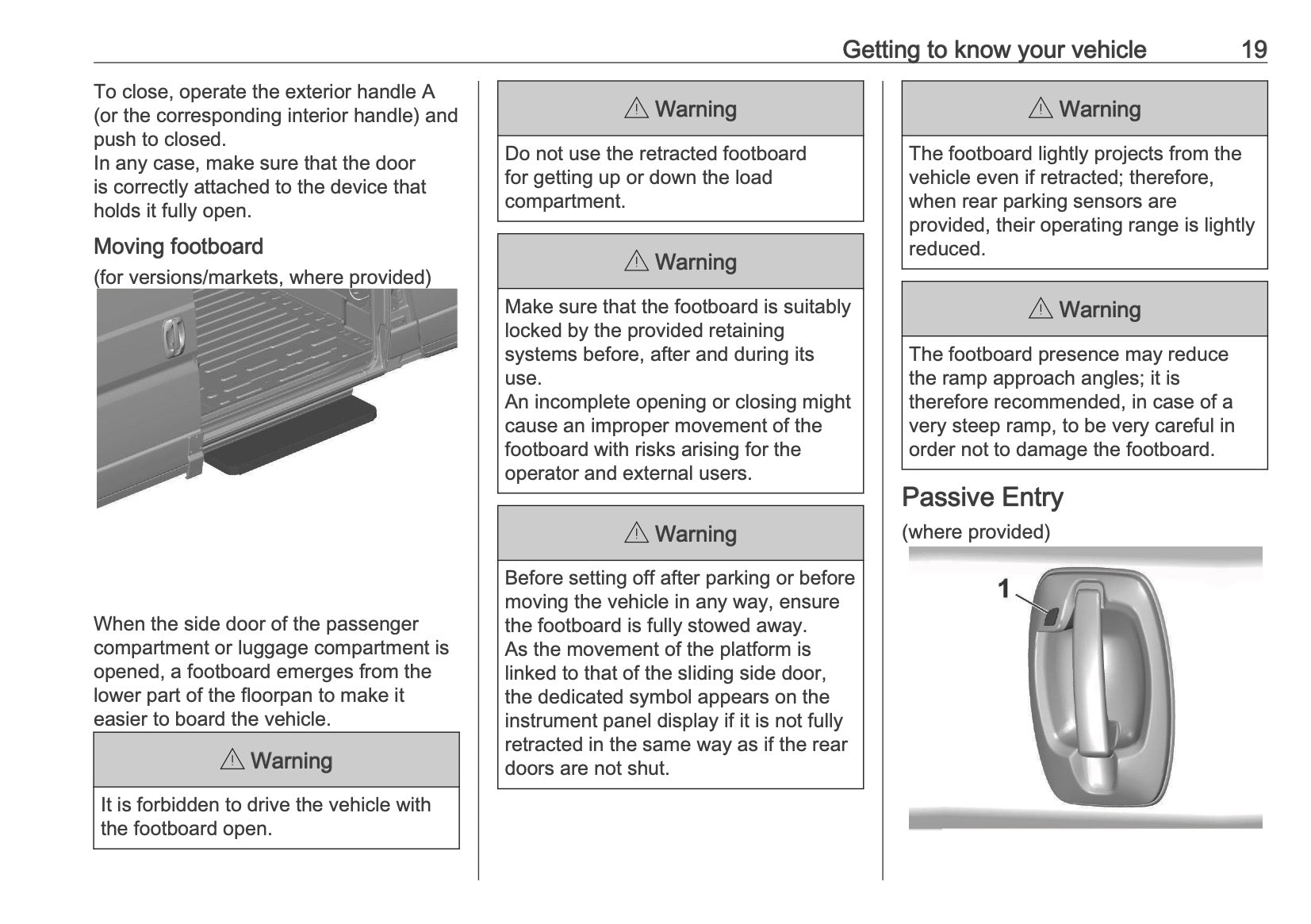 Getting to know your vehicle 19

To close, operate the exterior handle A (or the corresponding interior handle) and push to closed.
In any case, make sure that the door is correctly attached to the device that holds it fully open.

Moving footboard

(for versions/markets, where provided)

When the side door of the passenger compartment or luggage compartment is opened, a footboard emerges from the lower part of the floorpan to make it easier to board the vehicle.

⚠ Warning

It is forbidden to drive the vehicle with the footboard open.

⚠ Warning

Do not use the retracted footboard for getting up or down the load compartment.

⚠ Warning

Make sure that the footboard is suitably locked by the provided retaining systems before, after and during its use.
An incomplete opening or closing might cause an improper movement of the footboard with risks arising for the operator and external users.

⚠ Warning

Before setting off after parking or before moving the vehicle in any way, ensure the footboard is fully stowed away.
As the movement of the platform is linked to that of the sliding side door, the dedicated symbol appears on the instrument panel display if it is not fully retracted in the same way as if the rear doors are not shut.

⚠ Warning

The footboard lightly projects from the vehicle even if retracted; therefore, when rear parking sensors are provided, their operating range is lightly reduced.

⚠ Warning

The footboard presence may reduce the ramp approach angles; it is therefore recommended, in case of a very steep ramp, to be very careful in order not to damage the footboard.

Passive Entry

(where provided)

1