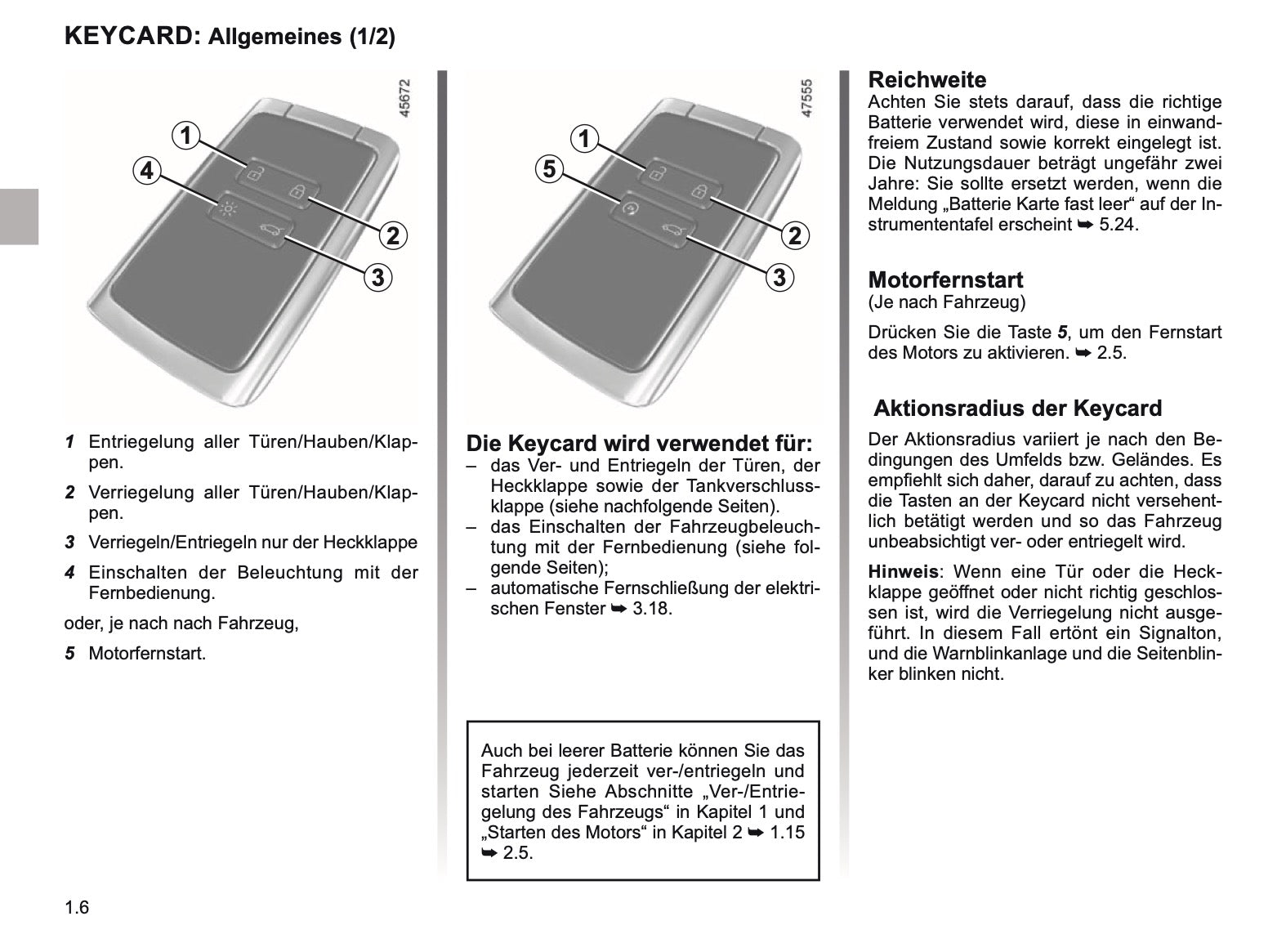 KEYCARD: Allgemeines (1/2)

45672

1
4
2
3

1 Entriegelung aller Türen/Hauben/Klappen.

2 Verriegelung aller Türen/Hauben/Klappen.

3 Verriegeln/Entriegeln nur der Heckklappe

4 Einschalten der Beleuchtung mit der Fernbedienung.

oder, je nach nach Fahrzeug,

5 Motorfernstart.

47555

1
5
2
3

Die Keycard wird verwendet für:
– das Ver- und Entriegeln der Türen, der Heckklappe sowie der Tankverschlussklappe (siehe nachfolgende Seiten).
– das Einschalten der Fahrzeugbeleuchtung mit der Fernbedienung (siehe folgende Seiten);
– automatische Fernschließung der elektrischen Fenster ➥ 3.18.

Auch bei leerer Batterie können Sie das Fahrzeug jederzeit ver-/entriegeln und starten Siehe Abschnitte „Ver-/Entriegelung des Fahrzeugs“ in Kapitel 1 und „Starten des Motors“ in Kapitel 2 ➥ 1.15 ➥ 2.5.

Reichweite
Achten Sie stets darauf, dass die richtige Batterie verwendet wird, diese in einwandfreiem Zustand sowie korrekt eingelegt ist. Die Nutzungsdauer beträgt ungefähr zwei Jahre: Sie sollte ersetzt werden, wenn die Meldung „Batterie Karte fast leer“ auf der Instrumententafel erscheint ➥ 5.24.

Motorfernstart
(Je nach Fahrzeug)

Drücken Sie die Taste 5, um den Fernstart des Motors zu aktivieren. ➥ 2.5.

Aktionsradius der Keycard
Der Aktionsradius variiert je nach den Bedingungen des Umfelds bzw. Geländes. Es empfiehlt sich daher, darauf zu achten, dass die Tasten an der Keycard nicht versehentlich betätigt werden und so das Fahrzeug unbeabsichtigt ver- oder entriegelt wird.

Hinweis: Wenn eine Tür oder die Heckklappe geöffnet oder nicht richtig geschlossen ist, wird die Verriegelung nicht ausgeführt. In diesem Fall ertönt ein Signalton, und die Warnblinkanlage und die Seitenblinker blinken nicht.

1.6