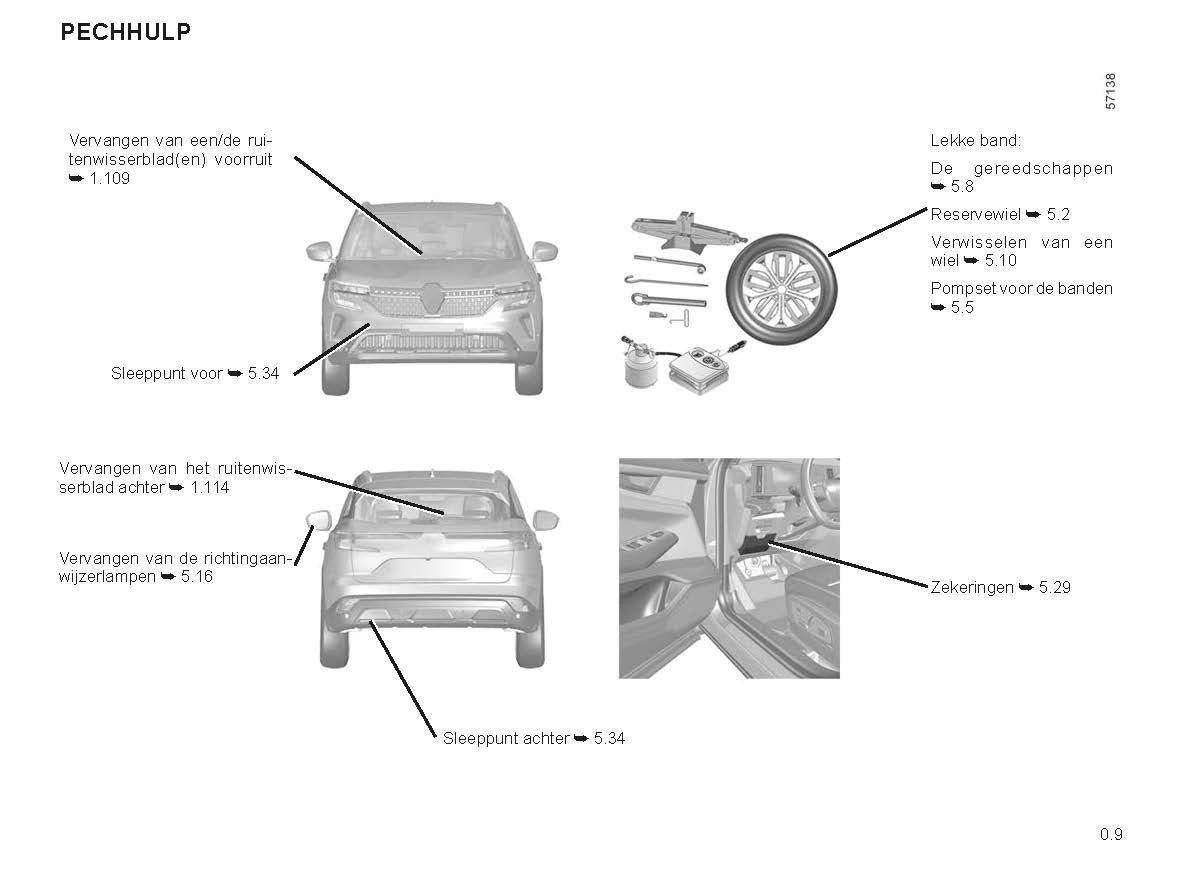 PECHHULP

57138

Vervangen van een/de ruitenwisserblad(en) voorruit ➥ 1.109

Sleeppunt voor ➥ 5.34

Lekke band:

De gereedschappen ➥ 5.8

Reservewiel ➥ 5.2

Verwisselen van een wiel ➥ 5.10

Pompset voor de banden ➥ 5.5

Vervangen van het ruitenwisserblad achter ➥ 1.114

Vervangen van de richtingaanwijzerlampen ➥ 5.16

Zekeringen ➥ 5.29

Sleeppunt achter ➥ 5.34

0.9