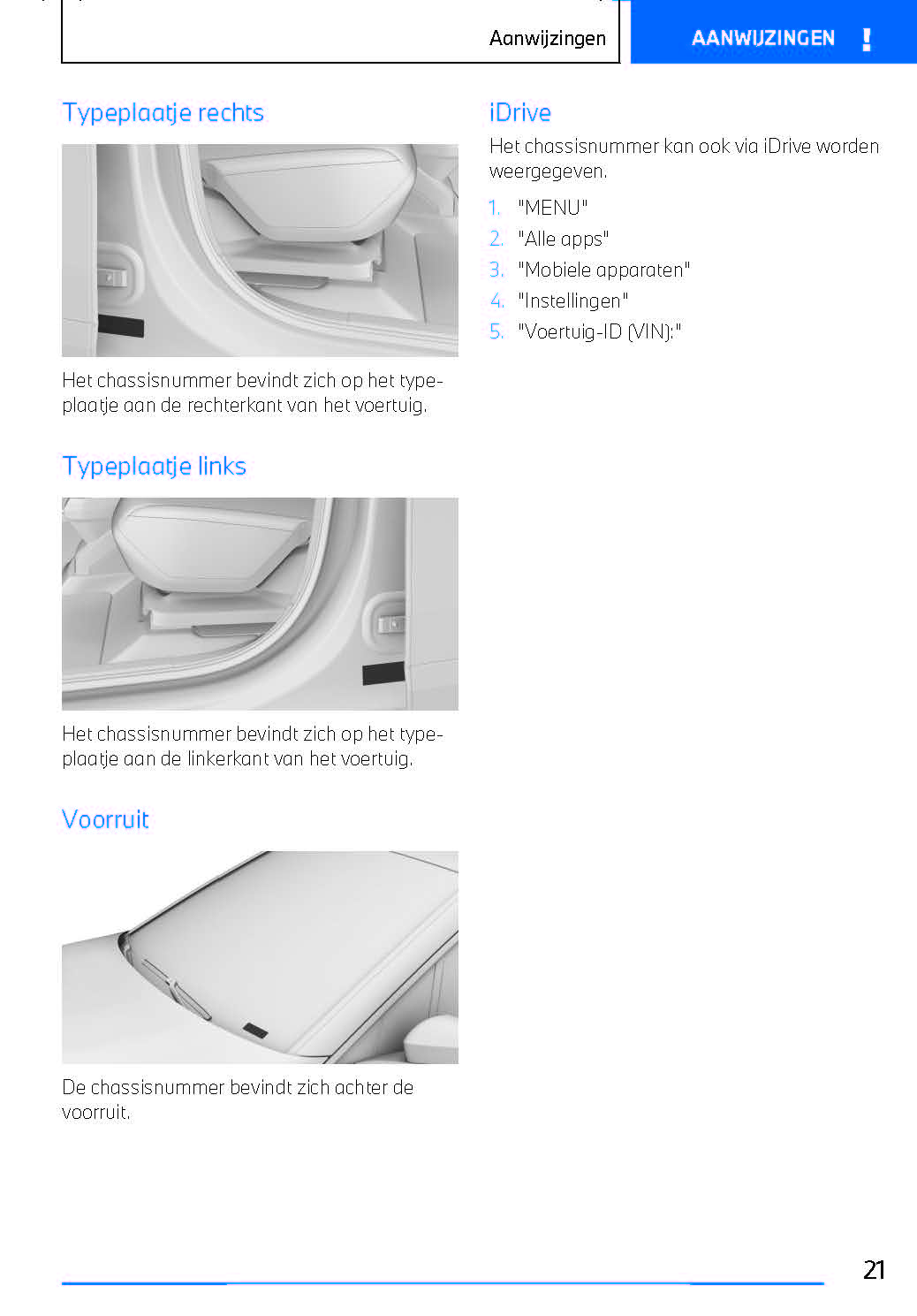 Aanwijzingen

AANWIJZINGEN !

Typeplaatje rechts

Het chassisnummer bevindt zich op het typeplaatje aan de rechterkant van het voertuig.

Typeplaatje links

Het chassisnummer bevindt zich op het typeplaatje aan de linkerkant van het voertuig.

Voorruit

De chassisnummer bevindt zich achter de voorruit.

iDrive

Het chassisnummer kan ook via iDrive worden weergegeven.

1. "MENU"
2. "Alle apps"
3. "Mobiele apparaten"
4. "Instellingen"
5. "Voertuig-ID (VIN):"

21