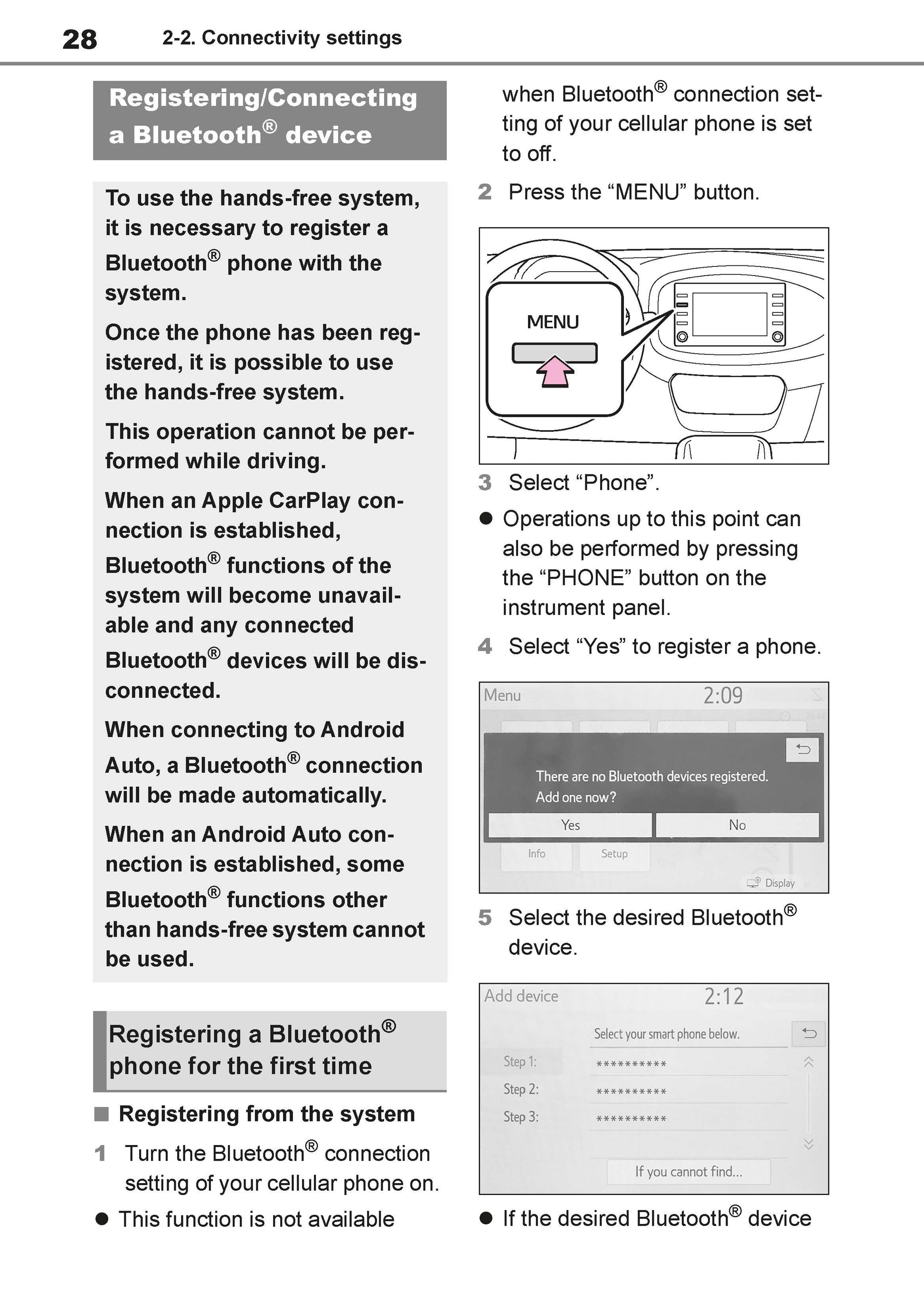 28 2-2. Connectivity settings

Registering/Connecting a Bluetooth® device

To use the hands-free system, it is necessary to register a Bluetooth® phone with the system.

Once the phone has been registered, it is possible to use the hands-free system.

This operation cannot be performed while driving.

When an Apple CarPlay connection is established, Bluetooth® functions of the system will become unavailable and any connected Bluetooth® devices will be disconnected.

When connecting to Android Auto, a Bluetooth® connection will be made automatically.

When an Android Auto connection is established, some Bluetooth® functions other than hands-free system cannot be used.

Registering a Bluetooth® phone for the first time

■ Registering from the system

1 Turn the Bluetooth® connection setting of your cellular phone on.

● This function is not available when Bluetooth® connection setting of your cellular phone is set to off.

2 Press the “MENU” button.

MENU

3 Select “Phone”.

● Operations up to this point can also be performed by pressing the “PHONE” button on the instrument panel.

4 Select “Yes” to register a phone.

Menu 2:09

There are no Bluetooth devices registered. Add one now?

Yes No

Info Setup

Display

5 Select the desired Bluetooth® device.

Add device 2:12

Select your smart phone below.

Step 1: **********

Step 2: **********

Step 3: **********

If you cannot find...

● If the desired Bluetooth® device